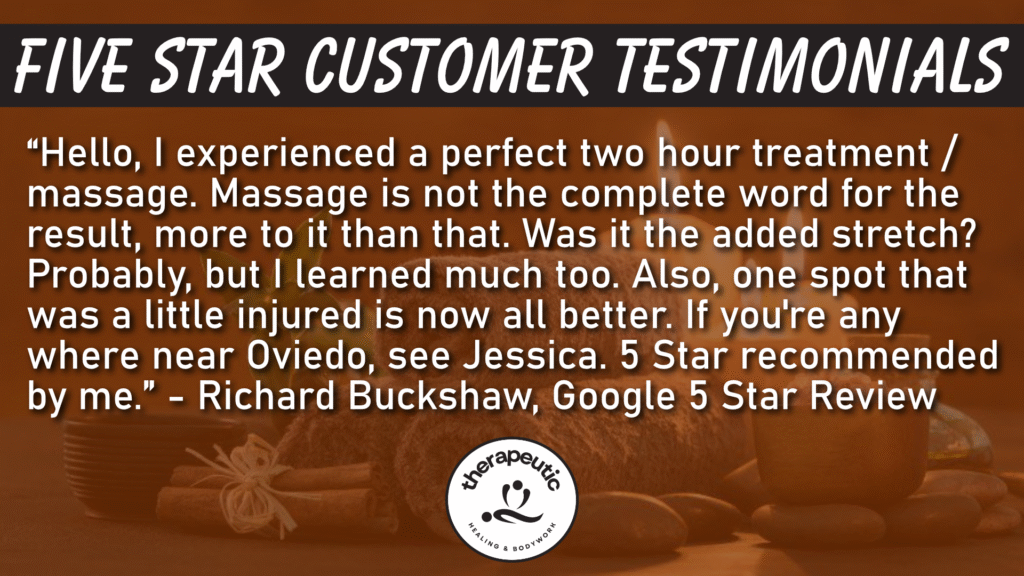 FIVE STAR CUSTOMER TESTIMONIALS

“Hello, I experienced a perfect two hour treatment / massage. Massage is not the complete word for the result, more to it than that. Was it the added stretch? Probably, but I learned much too. Also, one spot that was a little injured is now all better. If you're any where near Oviedo, see Jessica. 5 Star recommended by me.” - Richard Buckshaw, Google 5 Star Review

therapeutic
HEALING & BODYWORK