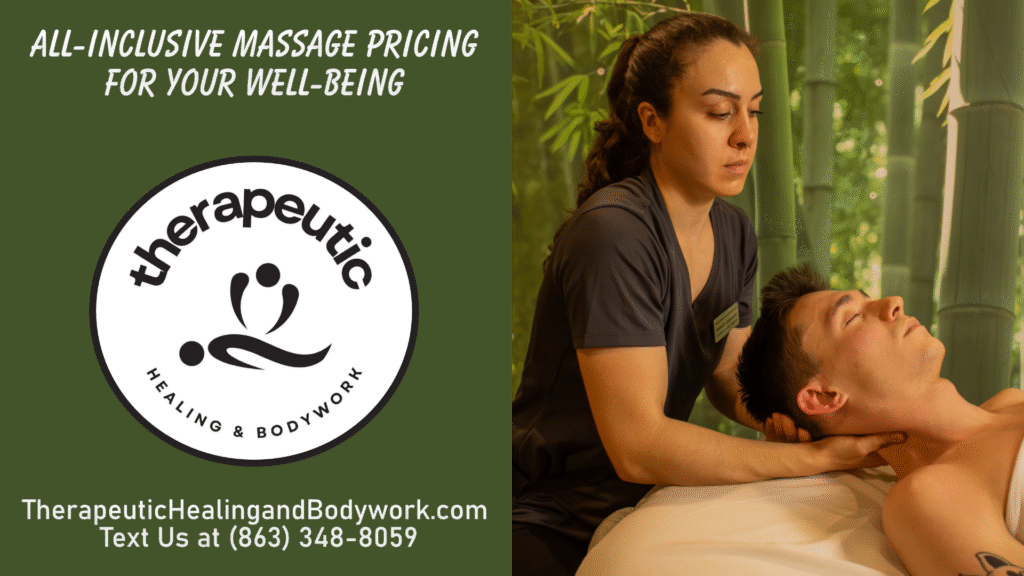 ALL-INCLUSIVE MASSAGE PRICING FOR YOUR WELL-BEING

therapeutic

HEALING & BODYWORK

TherapeuticHealingandBodywork.com
Text Us at (863) 348-8059