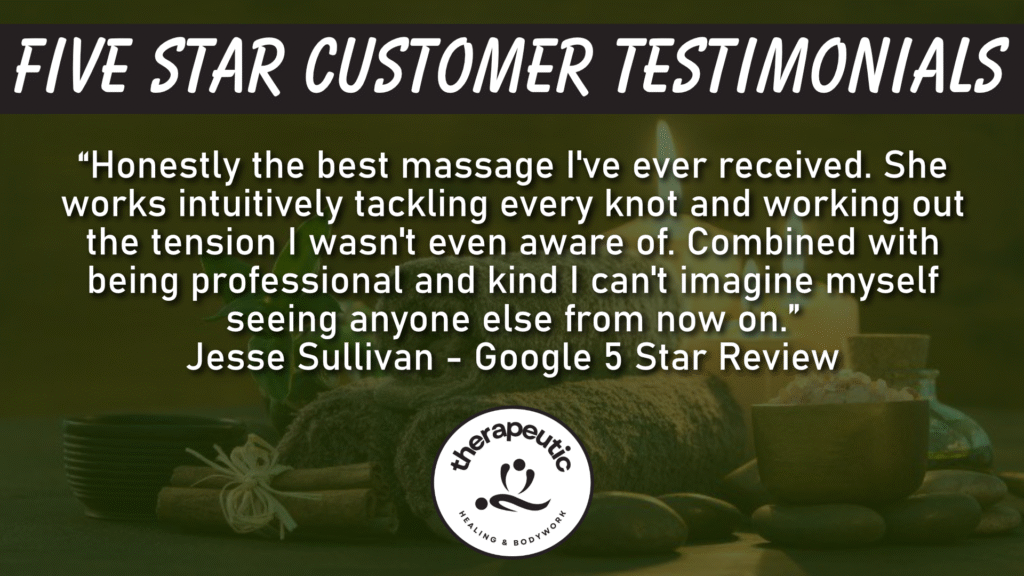 FIVE STAR CUSTOMER TESTIMONIALS

“Honestly the best massage I've ever received. She works intuitively tackling every knot and working out the tension I wasn't even aware of. Combined with being professional and kind I can't imagine myself seeing anyone else from now on.”
Jesse Sullivan - Google 5 Star Review

therapeutic
HEALING & BODYWORK