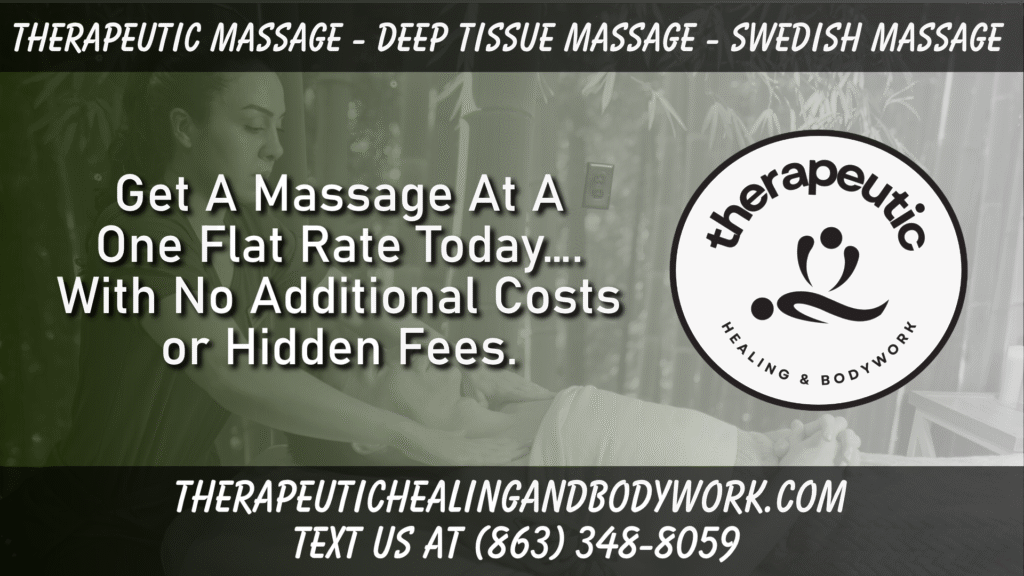 THERAPEUTIC MASSAGE - DEEP TISSUE MASSAGE - SWEDISH MASSAGE

Get A Massage At A One Flat Rate Today.... With No Additional Costs or Hidden Fees.

therapeutic

HEALING & BODYWORK

THERAPEUTICHEALINGANDBODYWORK.COM
TEXT US AT (863) 348-8059