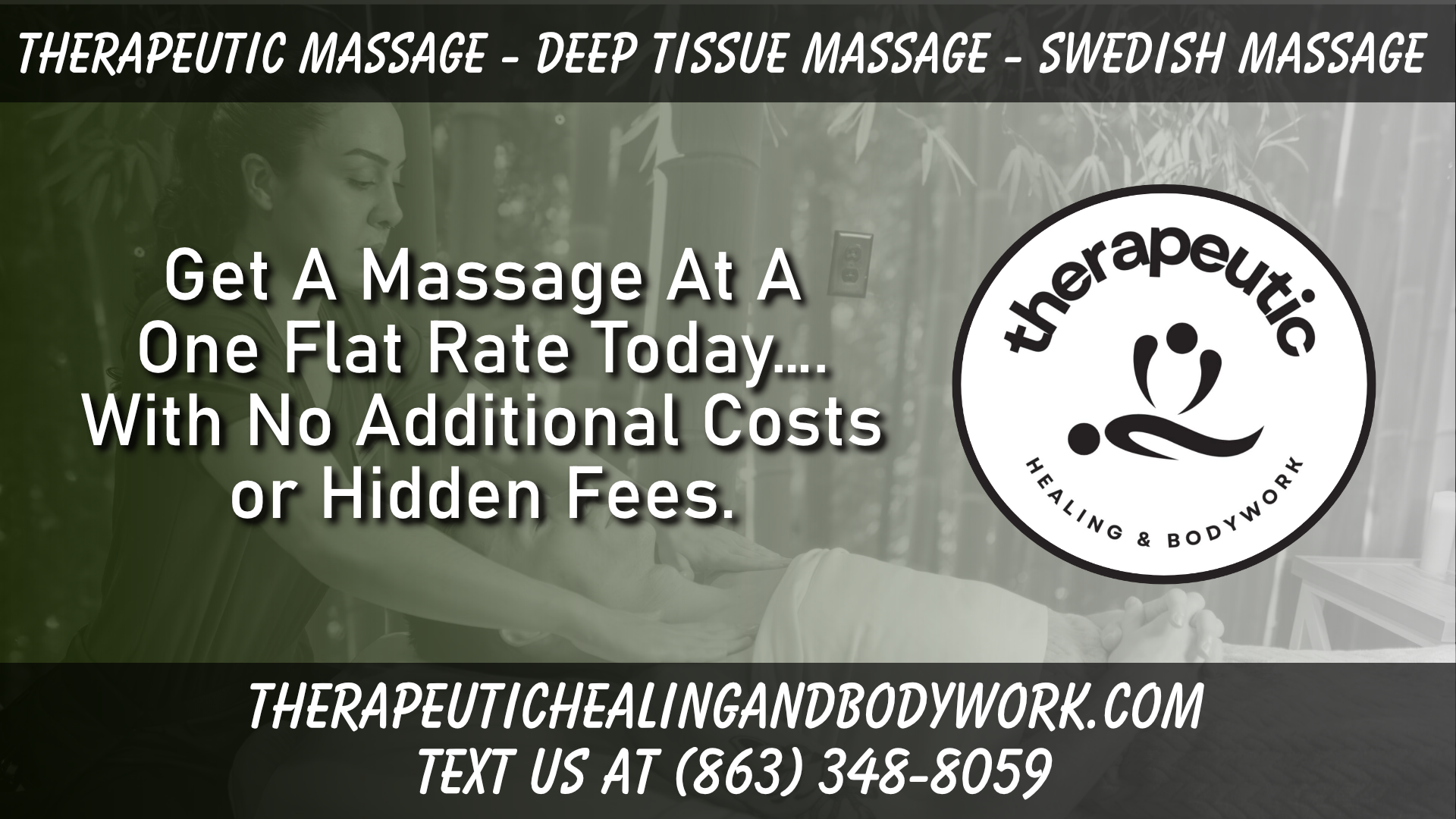 THERAPEUTIC MASSAGE - DEEP TISSUE MASSAGE - SWEDISH MASSAGE

Get A Massage At A One Flat Rate Today.... With No Additional Costs or Hidden Fees.

therapeutic

HEALING & BODYWORK

THERAPEUTICHEALINGANDBODYWORK.COM
TEXT US AT (863) 348-8059