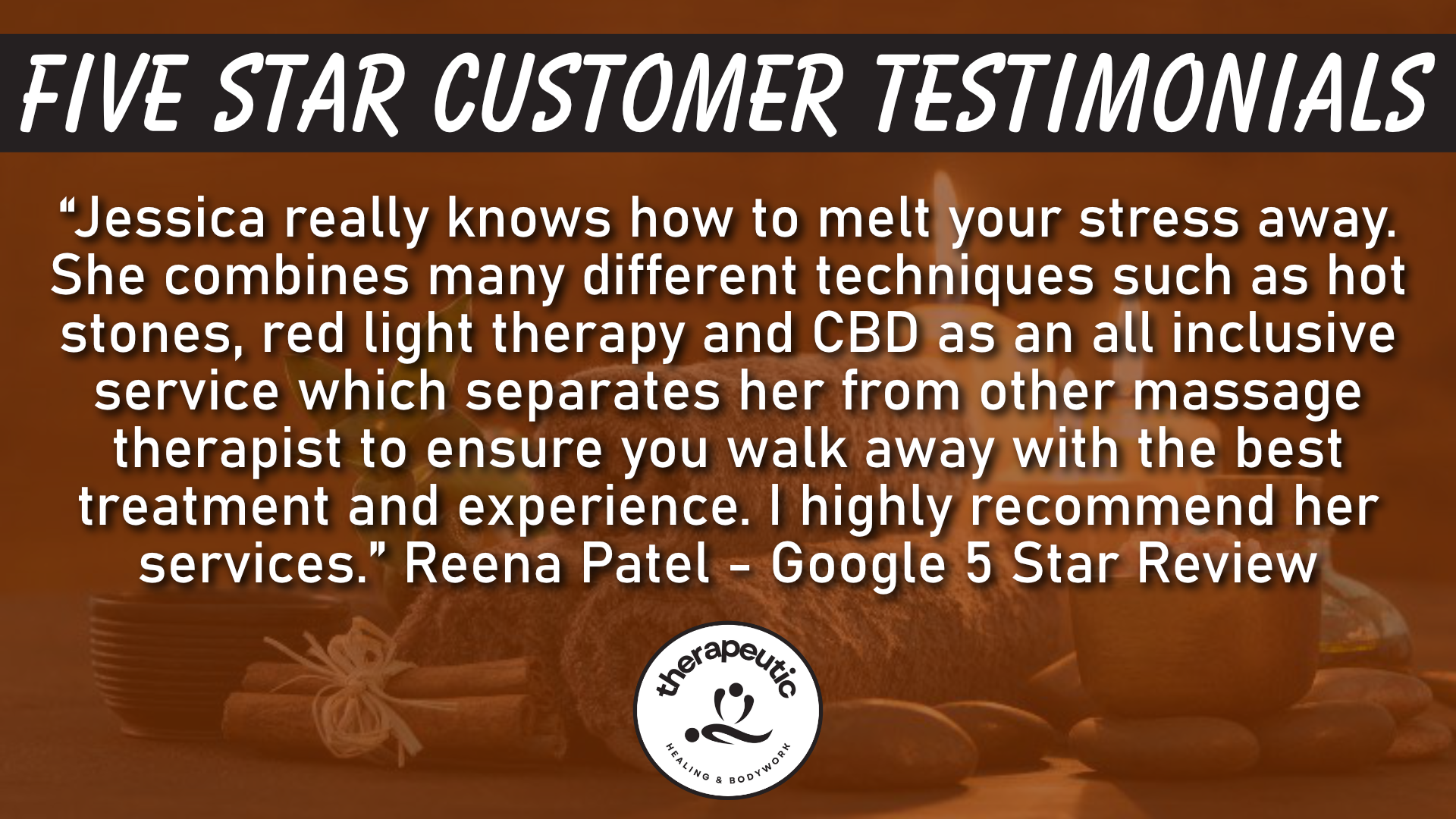 FIVE STAR CUSTOMER TESTIMONIALS

“Jessica really knows how to melt your stress away. She combines many different techniques such as hot stones, red light therapy and CBD as an all inclusive service which separates her from other massage therapist to ensure you walk away with the best treatment and experience. I highly recommend her services.” Reena Patel - Google 5 Star Review

therapeutic
HEALING & BODYWORK