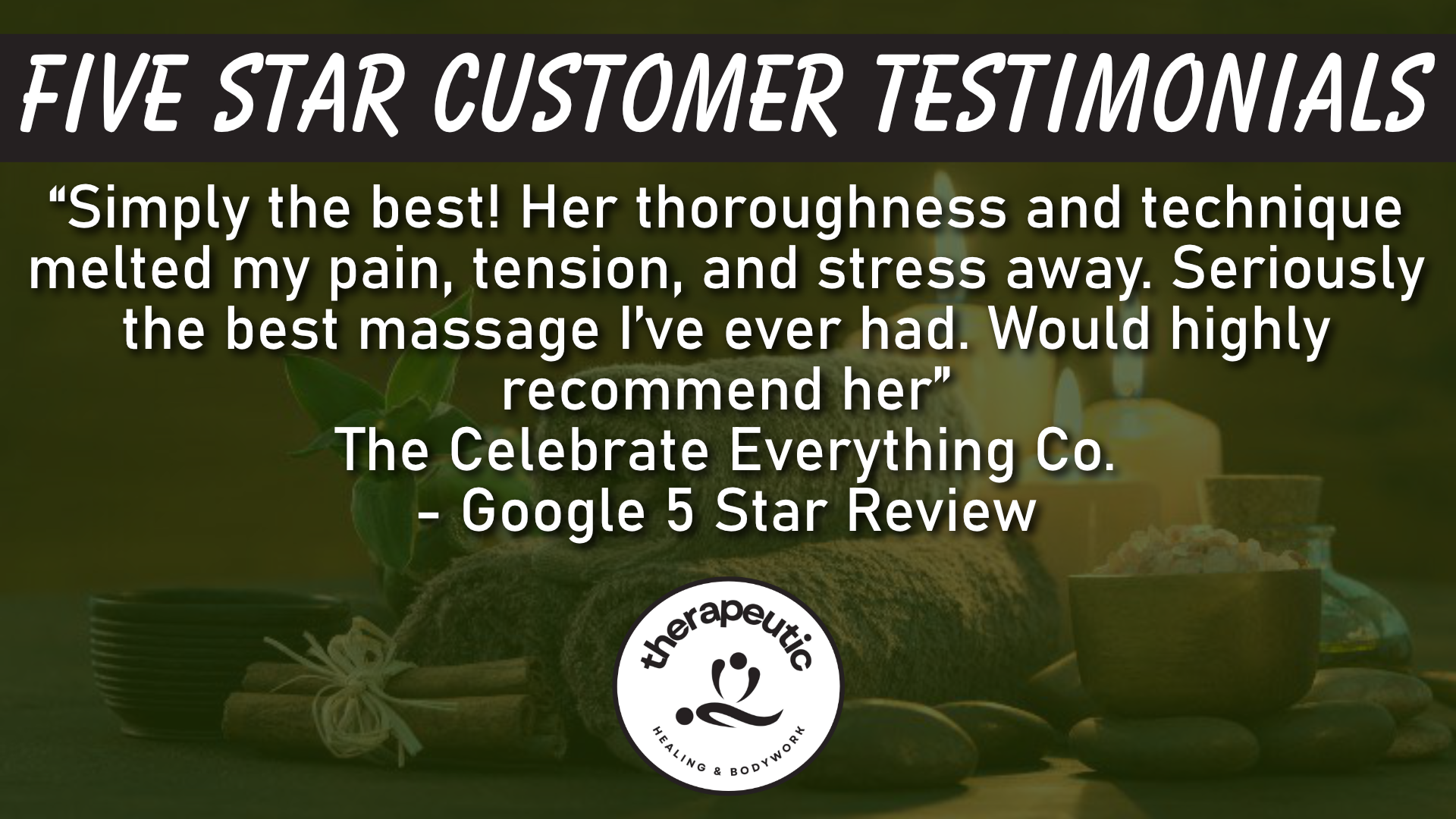 FIVE STAR CUSTOMER TESTIMONIALS

“Simply the best! Her thoroughness and technique melted my pain, tension, and stress away. Seriously the best massage I’ve ever had. Would highly recommend her”
The Celebrate Everything Co.
- Google 5 Star Review

therapeutic
HEALING & BODYWORK