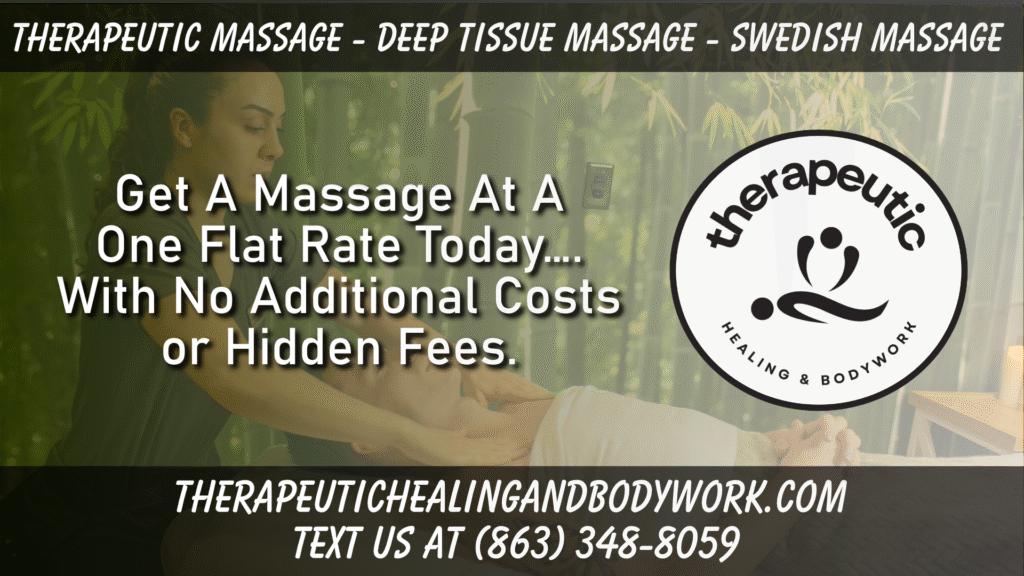 THERAPEUTIC MASSAGE - DEEP TISSUE MASSAGE - SWEDISH MASSAGE

Get A Massage At A One Flat Rate Today.... With No Additional Costs or Hidden Fees.

therapeutic

HEALING & BODYWORK

THERAPEUTICHEALINGANDBODYWORK.COM
TEXT US AT (863) 348-8059